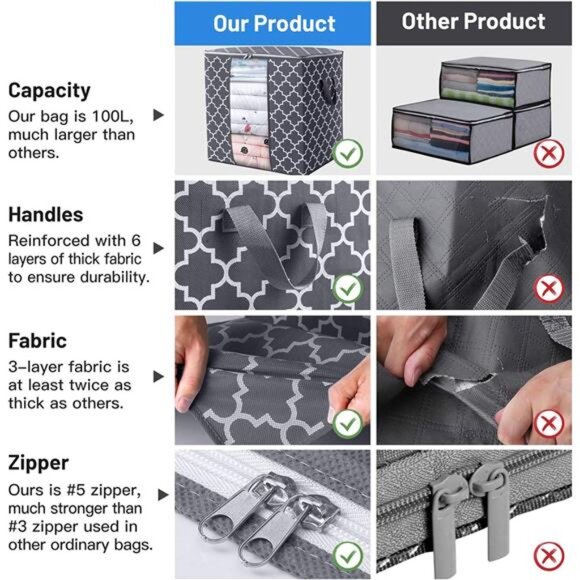 Our Product

Other Product

Capacity
Our bag is 100L, much larger than others.

Handles
Reinforced with 6 layers of thick fabric to ensure durability.

Fabric
3-layer fabric is at least twice as thick as others.

Zipper
Ours is #5 zipper, much stronger than #3 zipper used in other ordinary bags.